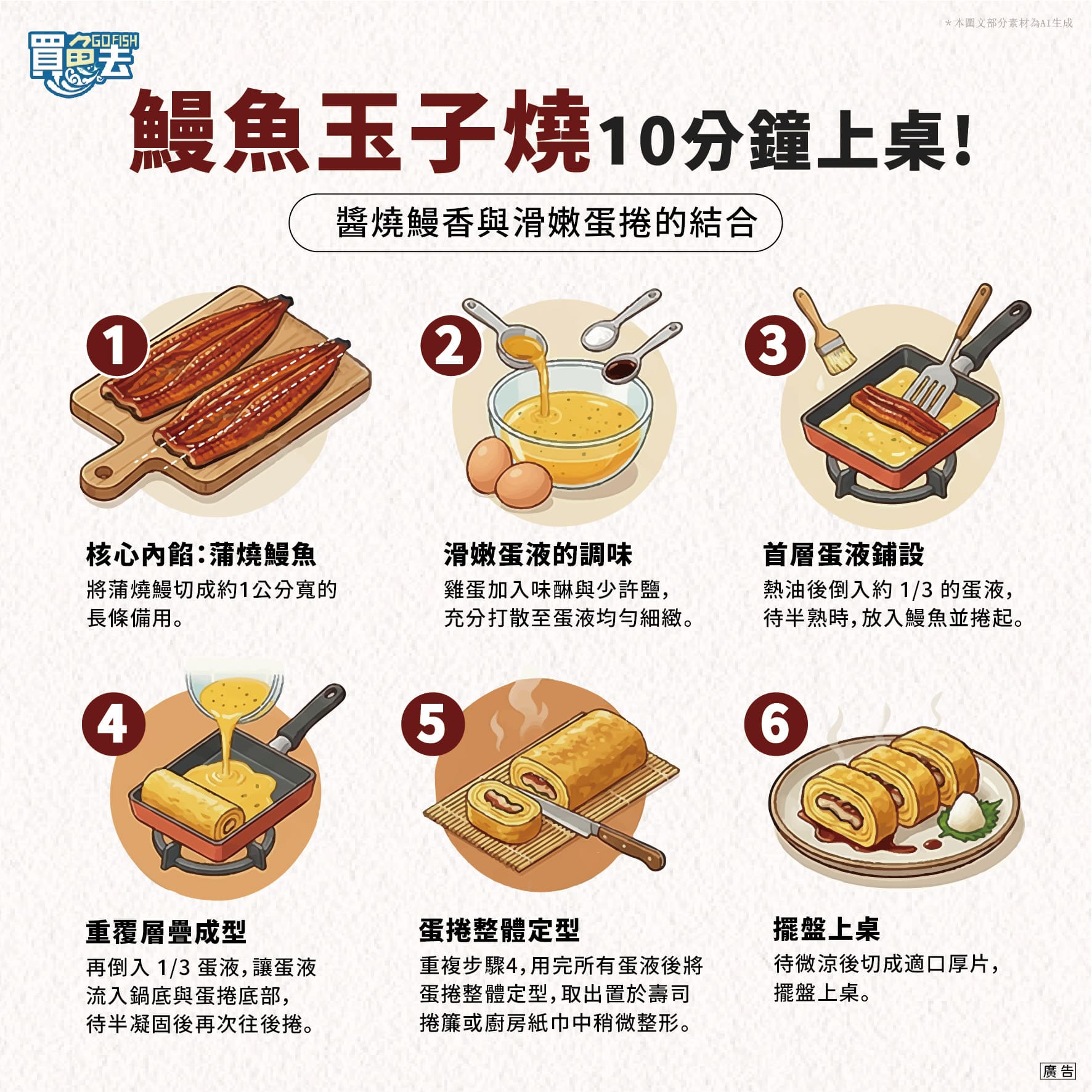 ＊本圖文部分素材為AI生成

買魚去 GO FISH

鰻魚玉子燒10分鐘上桌！

醬燒鰻香與滑嫩蛋捲的結合

1

核心內餡：蒲燒鰻魚

將蒲燒鰻切成約1公分寬的長條備用。

2

滑嫩蛋液的調味

雞蛋加入味醂與少許鹽，充分打散至蛋液均勻細緻。

3

首層蛋液鋪設

熱油後倒入約 1/3 的蛋液，待半熟時，放入鰻魚並捲起。

4

重覆層疊成型

再倒入 1/3 蛋液，讓蛋液流入鍋底與蛋捲底部，待半凝固後再次往後捲。

5

蛋捲整體定型

重複步驟4，用完所有蛋液後將蛋捲整體定型，取出置於壽司捲簾或廚房紙巾中稍微整形。

6

擺盤上桌

待微涼後切成適口厚片，擺盤上桌。

廣告