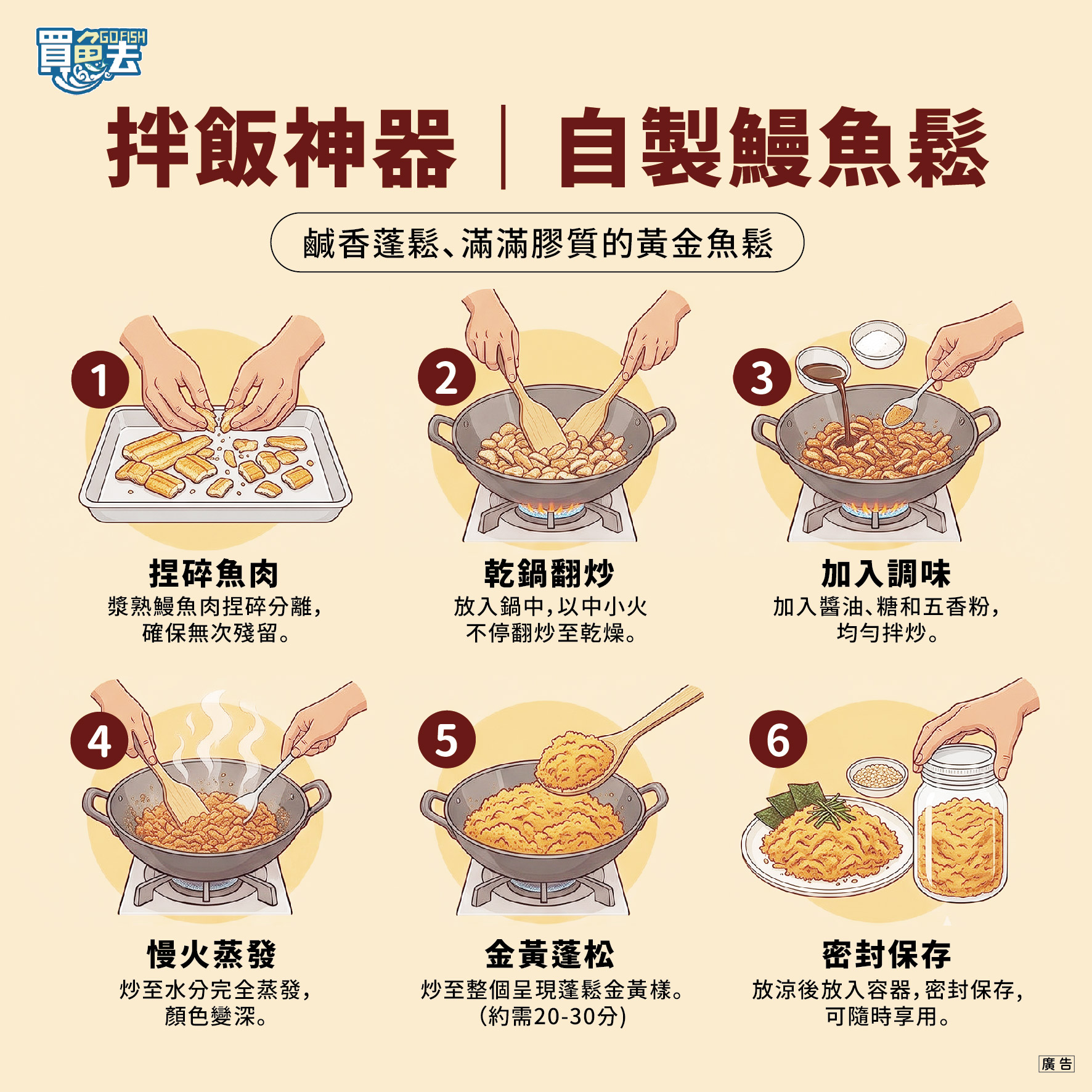 買魚去 GO FISH

拌飯神器｜自製鰻魚鬆

鹹香蓬鬆、滿滿膠質的黃金魚鬆

1
捏碎魚肉
漿熟鰻魚肉捏碎分離，確保無次殘留。

2
乾鍋翻炒
放入鍋中，以中小火不停翻炒至乾燥。

3
加入調味
加入醬油、糖和五香粉，均勻拌炒。

4
慢火蒸發
炒至水分完全蒸發，顏色變深。

5
金黃蓬松
炒至整個呈現蓬鬆金黃樣。(約需20-30分)

6
密封保存
放涼後放入容器，密封保存，可隨時享用。

廣告